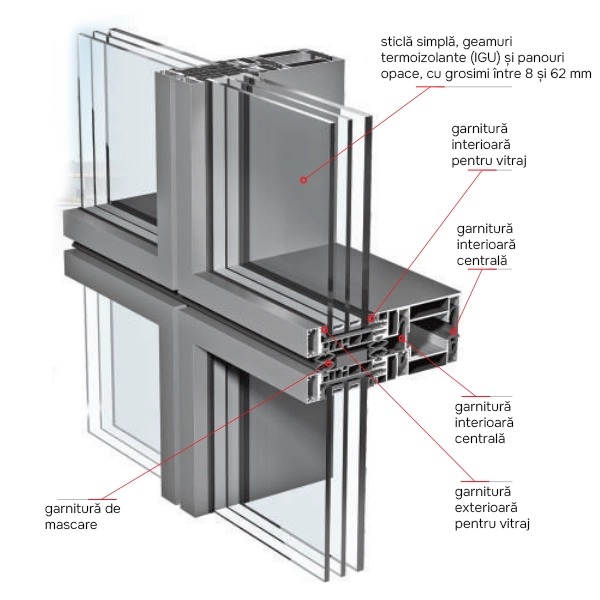 sticlă simplă, geamuri termoizolante (IGU) și panouri opace, cu grosimi între 8 și 62 mm

garnitură interioară pentru vitraj

garnitură interioară centrală

garnitură interioară centrală

garnitură exterioară pentru vitraj

garnitură de mascare