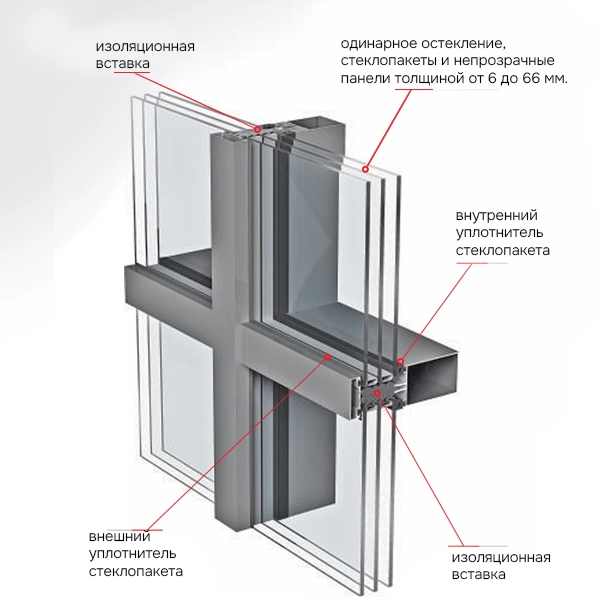 изоляционная вставка

одинарное остекление, стеклопакеты и непрозрачные панели толщиной от 6 до 66 мм.

внутренний уплотнитель стеклопакета

внешний уплотнитель стеклопакета

изоляционная вставка