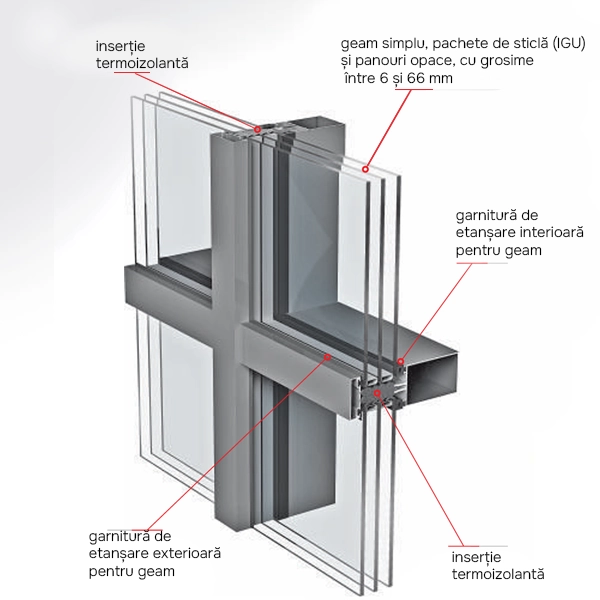 inserție termoizolantă

geam simplu, pachete de sticlă (IGU) și panouri opace, cu grosime între 6 și 66 mm

garnitură de etanșare interioară pentru geam

garnitură de etanșare exterioară pentru geam

inserție termoizolantă