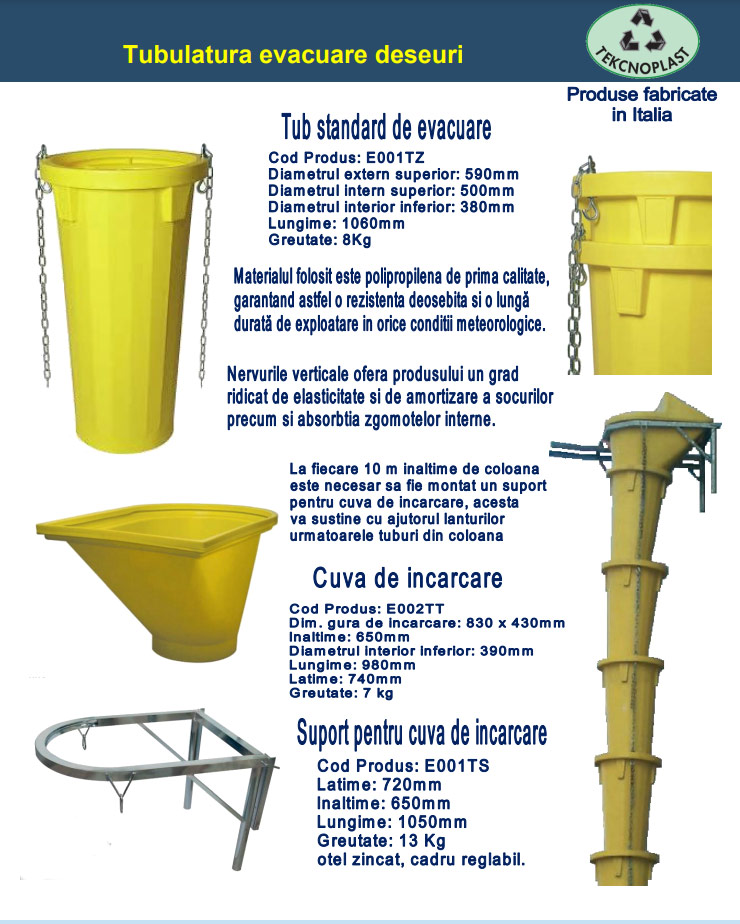 Tubulatura evacuare deseuri

TEKCNOPLAST

Produse fabricate in Italia

Tub standard de evacuare

Cod Produs: E001TZ
Diametrul extern superior: 590mm
Diametrul intern superior: 500mm
Diametrul interior inferior: 380mm
Lungime: 1060mm
Greutate: 8Kg

Materialul folosit este polipropilena de prima calitate, garantand astfel o rezistenta deosebita si o lungă durată de exploatare in orice conditii meteorologice.

Nervurile verticale ofera produsului un grad ridicat de elasticitate si de amortizare a socurilor precum si absorbtia zgomotelor interne.

La fiecare 10 m inaltime de coloana este necesar sa fie montat un suport pentru cuva de incarcare, acesta va sustine cu ajutorul lanturilor urmatoarele tuburi din coloana

Cuva de incarcare

Cod Produs: E002TT
Dim. gura de incarcare: 830 x 430mm
Inaltime: 650mm
Diametrul interior inferior: 390mm
Lungime: 980mm
Latime: 740mm
Greutate: 7 kg

Suport pentru cuva de incarcare

Cod Produs: E001TS
Latime: 720mm
Inaltime: 650mm
Lungime: 1050mm
Greutate: 13 Kg
otel zincat, cadru reglabil.