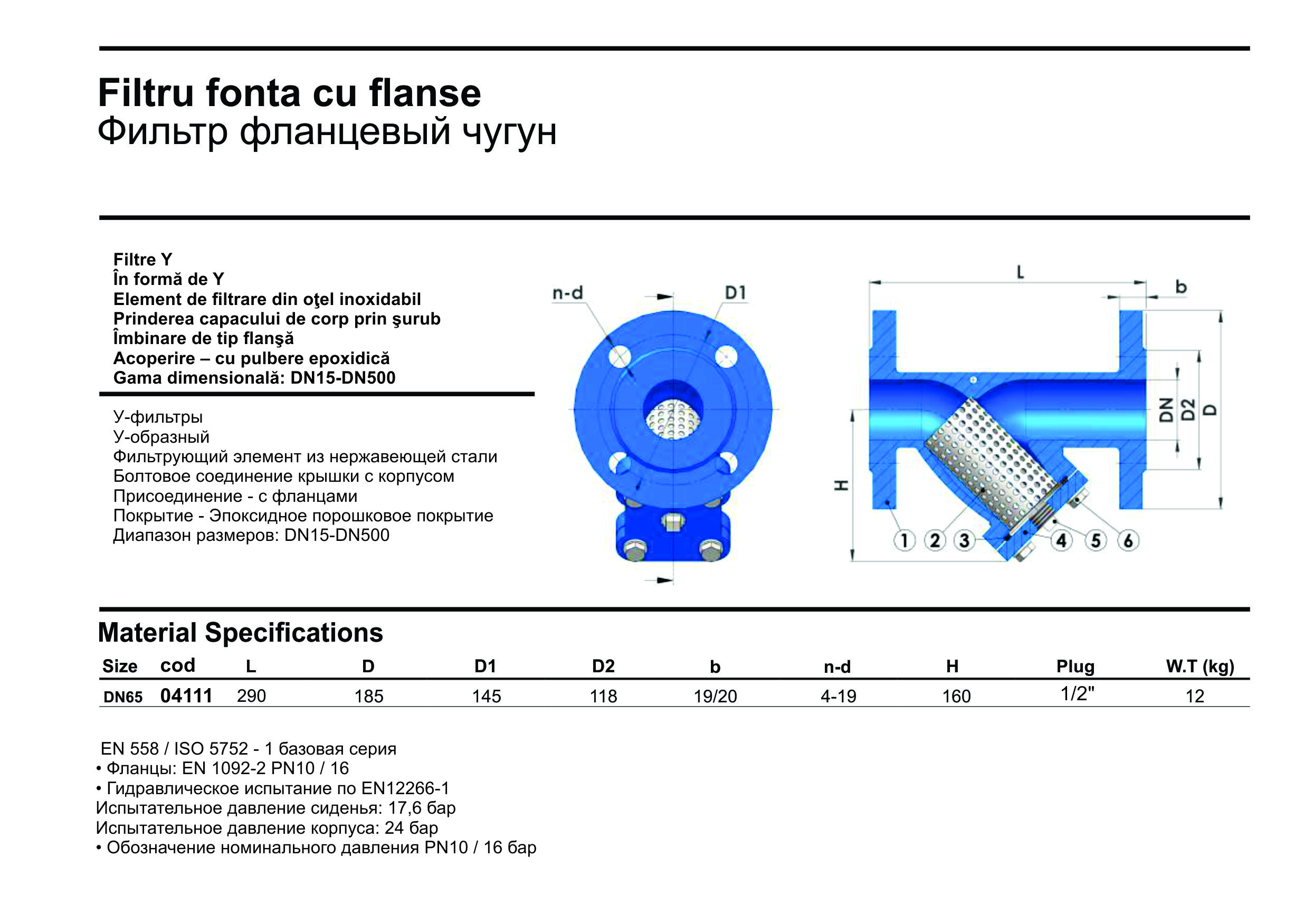 Filtru fonta cu flanse
Фильтр фланцевый чугун

Filtre Y
În formă de Y
Element de filtrare din oţel inoxidabil
Prinderea capacului de corp prin şurub
Îmbinare de tip flanşă
Acoperire – cu pulbere epoxidică
Gama dimensională: DN15-DN500

У-фильтры
У-образный
Фильтрующий элемент из нержавеющей стали
Болтовое соединение крышки с корпусом
Присоединение - с фланцами
Покрытие - Эпоксидное порошковое покрытие
Диапазон размеров: DN15-DN500

n-d
D1
L
b
DN
D2
D
H
1
2
3
4
5
6

Material Specifications

| Size | cod | L | D | D1 | D2 | b | n-d | H | Plug | W.T (kg) |
|---|---|---|---|---|---|---|---|---|---|---|
| DN65 | 04111 | 290 | 185 | 145 | 118 | 19/20 | 4-19 | 160 | 1/2" | 12 |

EN 558 / ISO 5752 - 1 базовая серия
• Фланцы: EN 1092-2 PN10 / 16
• Гидравлическое испытание по EN12266-1
Испытательное давление сиденья: 17,6 бар
Испытательное давление корпуса: 24 бар
• Обозначение номинального давления PN10 / 16 бар