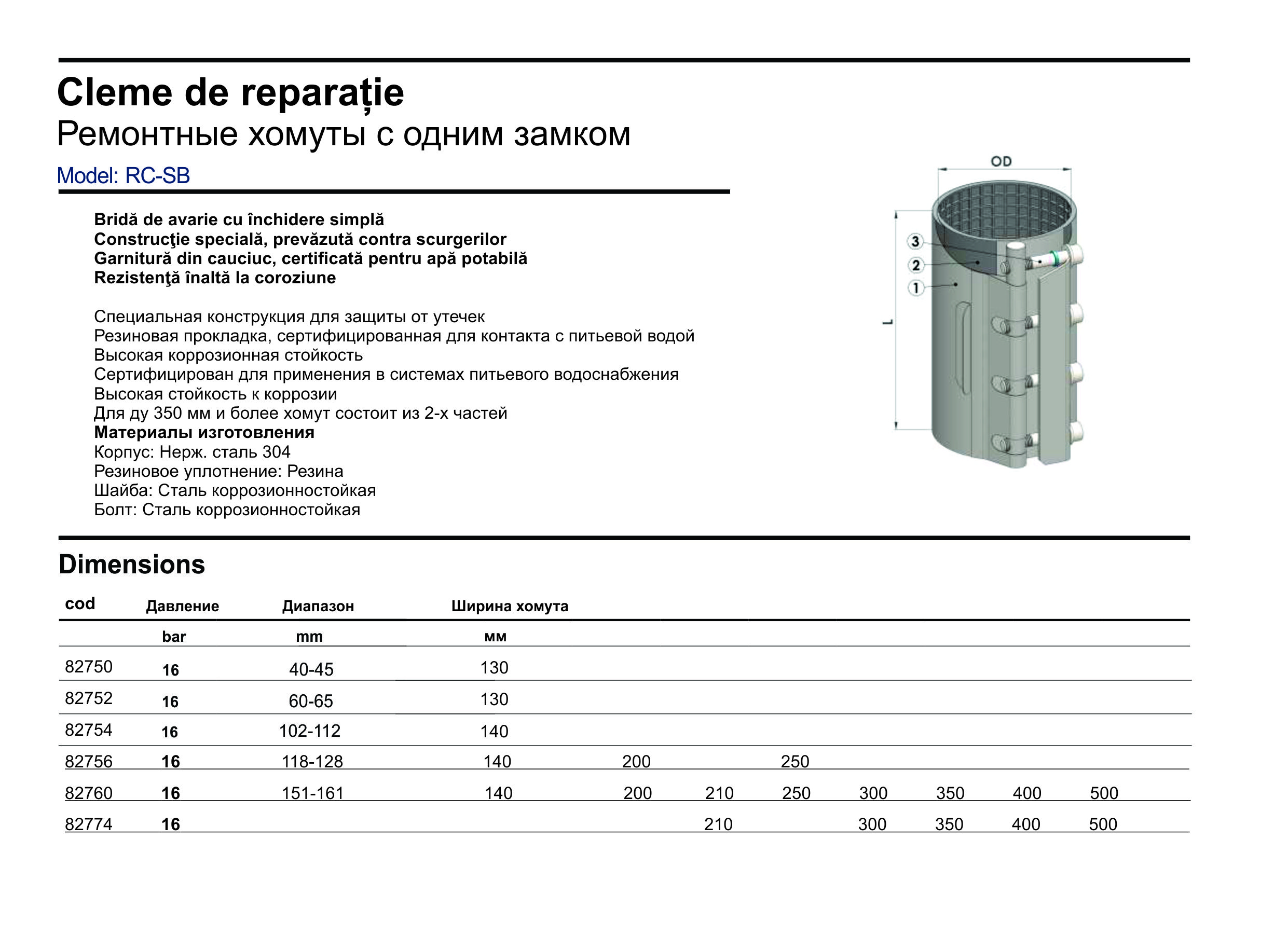 Cleme de reparație
Ремонтные хомуты с одним замком
Model: RC-SB

Bridă de avarie cu închidere simplă
Construcţie specială, prevăzută contra scurgerilor
Garnitură din cauciuc, certificată pentru apă potabilă
Rezistenţă înaltă la coroziune

Специальная конструкция для защиты от утечек
Резиновая прокладка, сертифицированная для контакта с питьевой водой
Высокая коррозионная стойкость
Сертифицирован для применения в системах питьевого водоснабжения
Высокая стойкость к коррозии
Для ду 350 мм и более хомут состоит из 2-х частей
Материалы изготовления
Корпус: Нерж. сталь 304
Резиновое уплотнение: Резина
Шайба: Сталь коррозионностойкая
Болт: Сталь коррозионностойкая

OD
3
2
1
L

Dimensions

| cod | Давление | Диапазон | Ширина хомута | | | | | | | |
|---|---|---|---|---|---|---|---|---|---|---|
| | bar | mm | мм | | | | | | | |
| 82750 | 16 | 40-45 | 130 | | | | | | | |
| 82752 | 16 | 60-65 | 130 | | | | | | | |
| 82754 | 16 | 102-112 | 140 | | | | | | | |
| 82756 | 16 | 118-128 | 140 | 200 | | 250 | | | | |
| 82760 | 16 | 151-161 | 140 | 200 | 210 | 250 | 300 | 350 | 400 | 500 |
| 82774 | 16 | | | | 210 | | 300 | 350 | 400 | 500 |