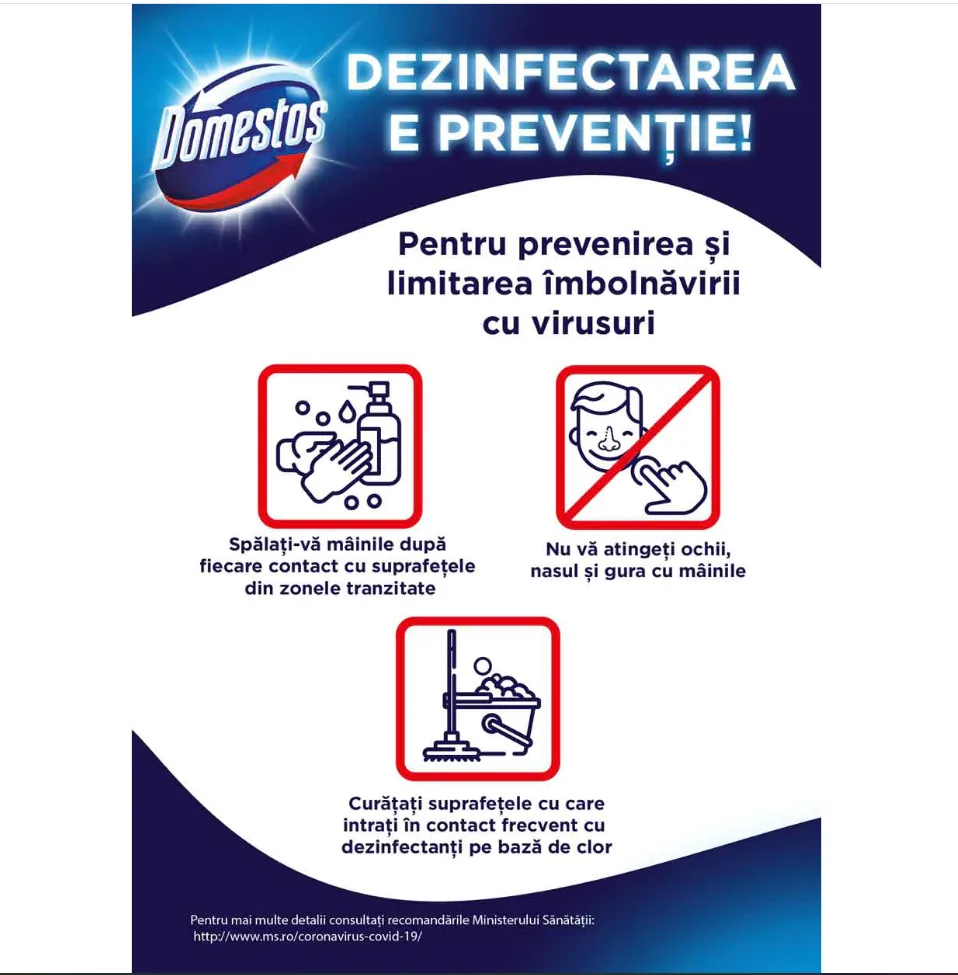 Domestos

DEZINFECTAREA E PREVENȚIE!

Pentru prevenirea și limitarea îmbolnăvirii cu virusuri

Spălați-vă mâinile după fiecare contact cu suprafețele din zonele tranzitate

Nu vă atingeți ochii, nasul și gura cu mâinile

Curățați suprafețele cu care intrați în contact frecvent cu dezinfectanți pe bază de clor

Pentru mai multe detalii consultați recomandările Ministerului Sănătății: http://www.ms.ro/coronavirus-covid-19/